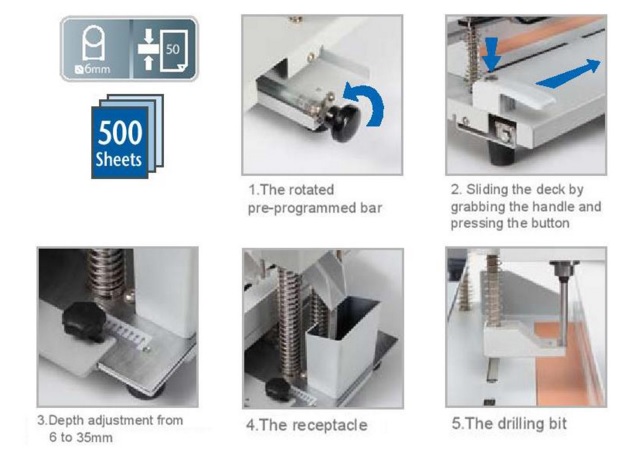 6mm
50

500
Sheets

1.The rotated pre-programmed bar

2. Sliding the deck by grabbing the handle and pressing the button

3.Depth adjustment from 6 to 35mm

4.The receptacle

5.The drilling bit