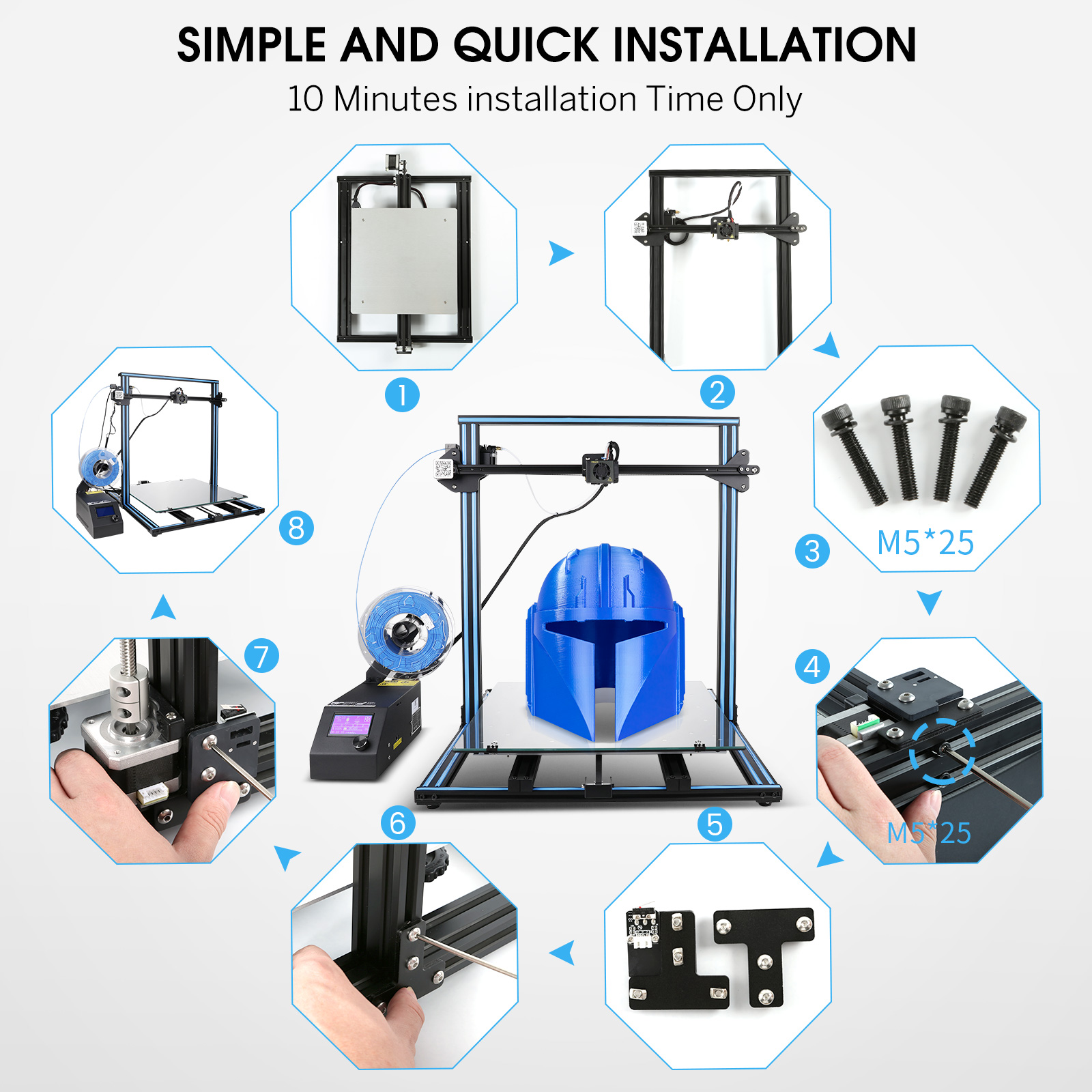 SIMPLE AND QUICK INSTALLATION
10 Minutes installation Time Only

1
2
3
M5*25
4
M5*25
5
6
7
8