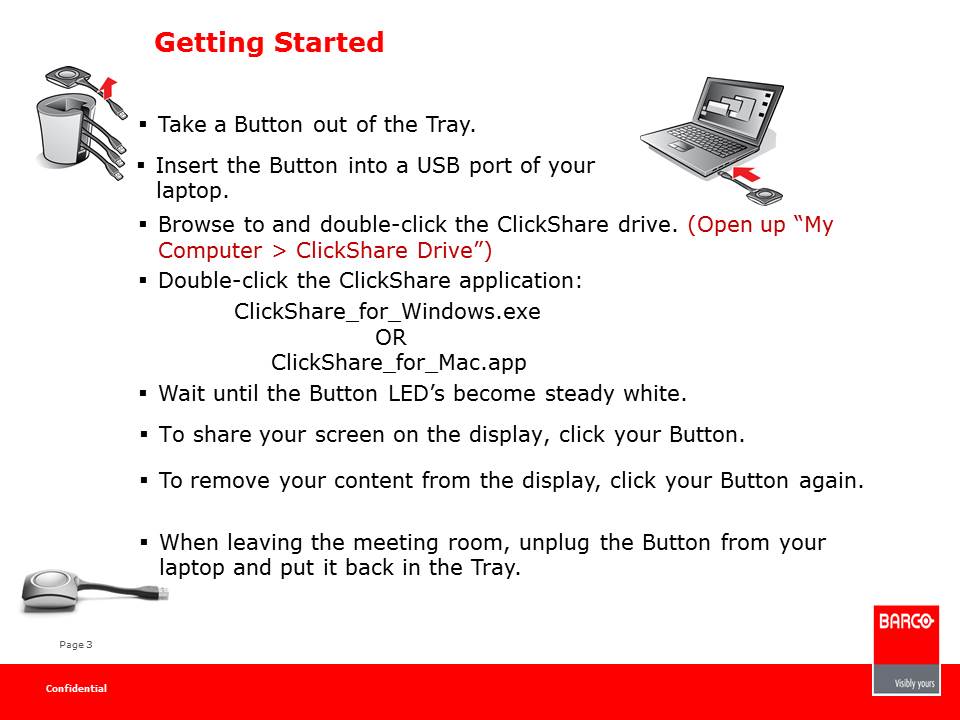 Getting Started

▪ Take a Button out of the Tray.

▪ Insert the Button into a USB port of your laptop.

▪ Browse to and double-click the ClickShare drive. (Open up “My Computer > ClickShare Drive”)

▪ Double-click the ClickShare application:

ClickShare_for_Windows.exe
OR
ClickShare_for_Mac.app

▪ Wait until the Button LED’s become steady white.

▪ To share your screen on the display, click your Button.

▪ To remove your content from the display, click your Button again.

▪ When leaving the meeting room, unplug the Button from your laptop and put it back in the Tray.

Page 3

Confidential

BARCO
Visibly yours