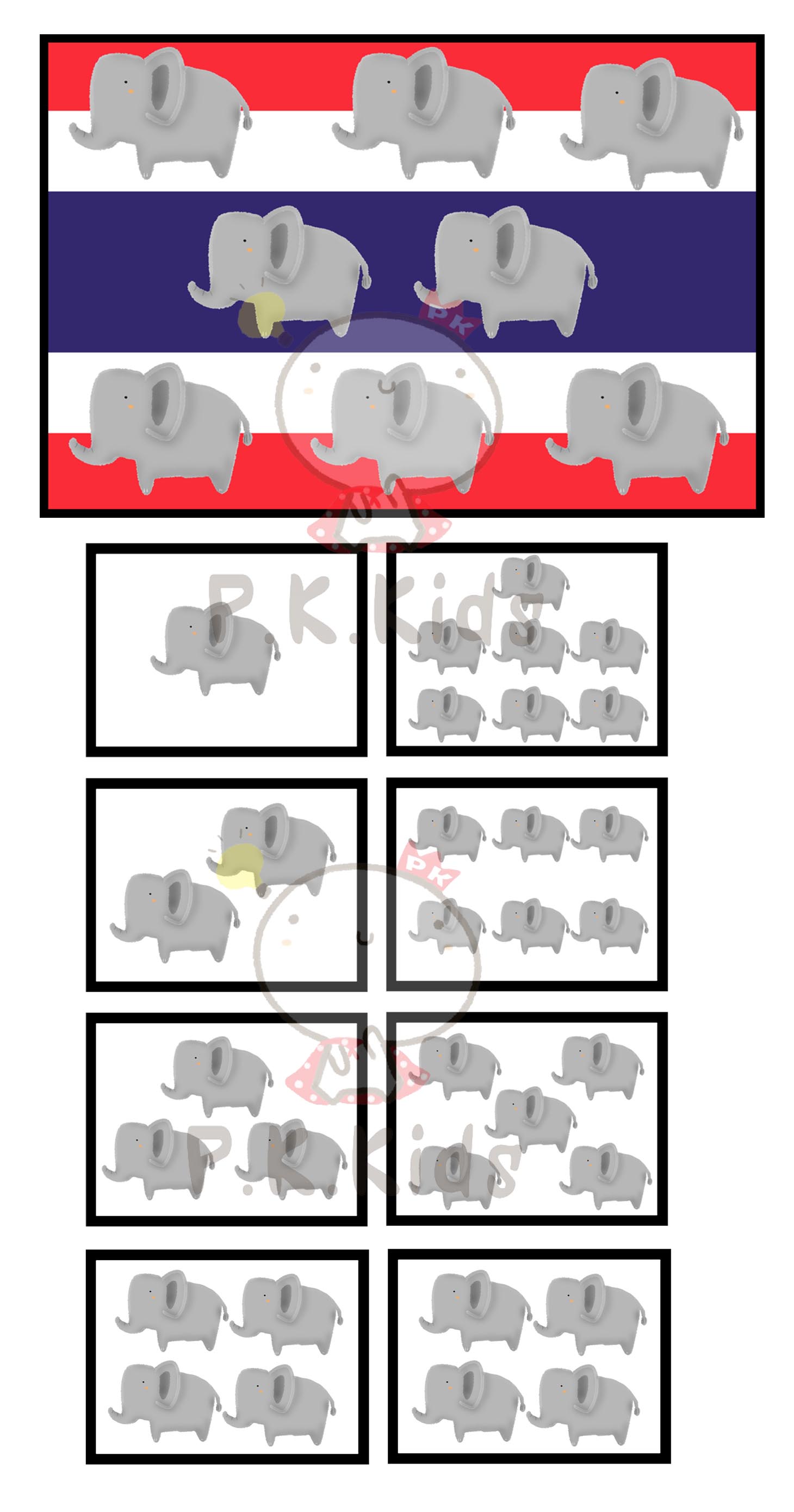 PK
P.K.Kids
PK
P.K.Kids